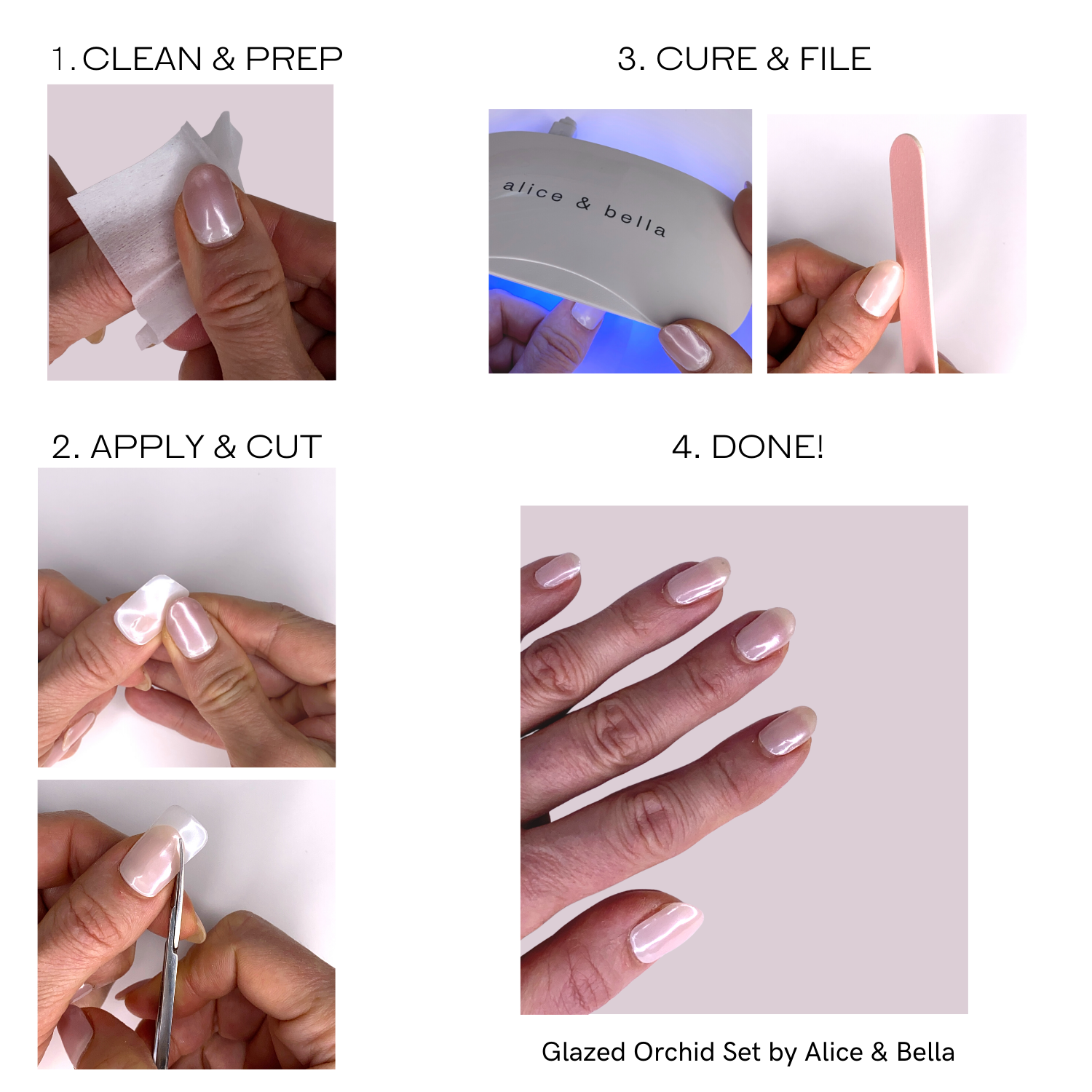 1. CLEAN & PREP

2. APPLY & CUT

3. CURE & FILE

alice & bella

4. DONE!

Glazed Orchid Set by Alice & Bella